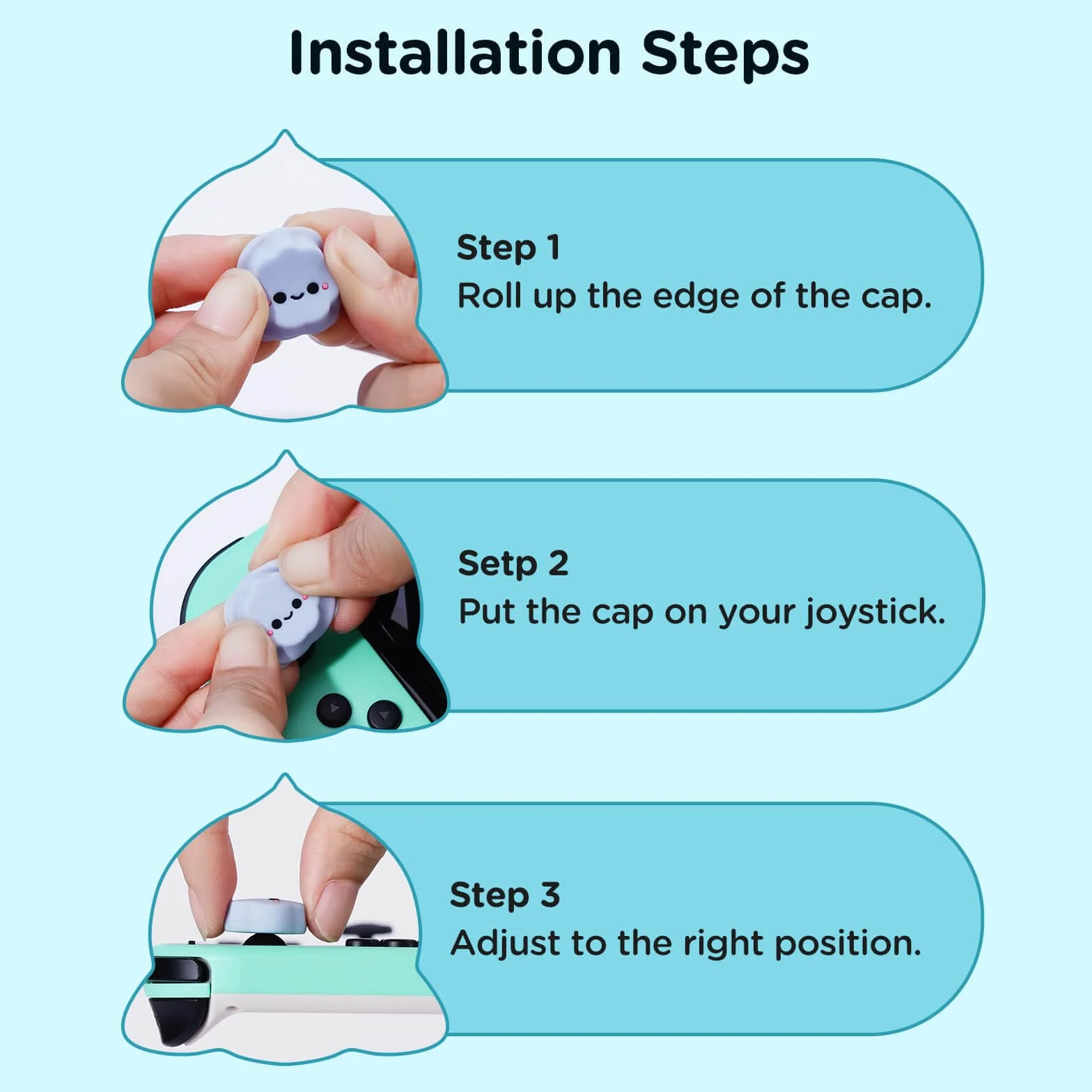 Installation Steps

Step 1
Roll up the edge of the cap.

Setp 2
Put the cap on your joystick.

Step 3
Adjust to the right position.